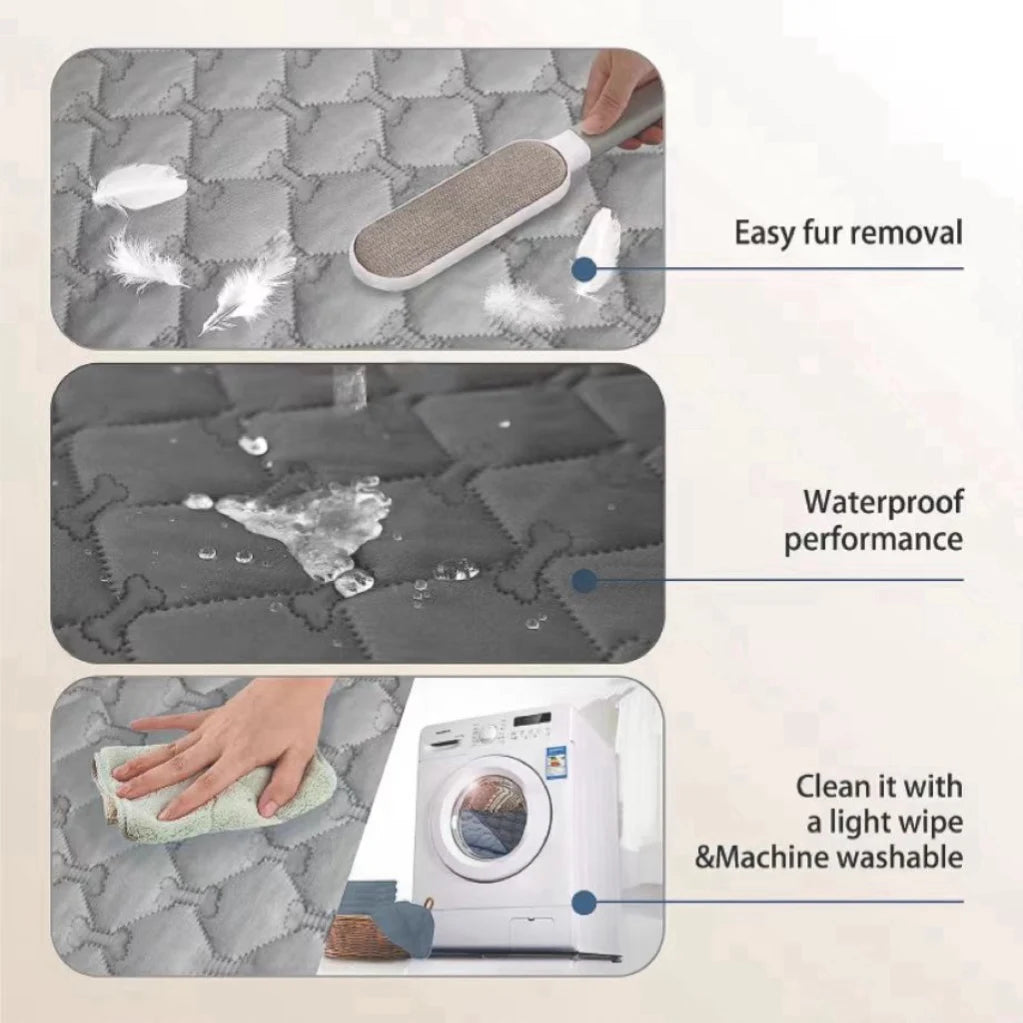 Easy fur removal

Waterproof performance

Clean it with a light wipe &Machine washable