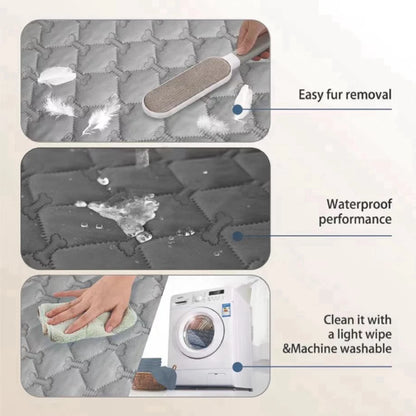 Easy fur removal

Waterproof
performance

Clean it with
a light wipe
&Machine washable